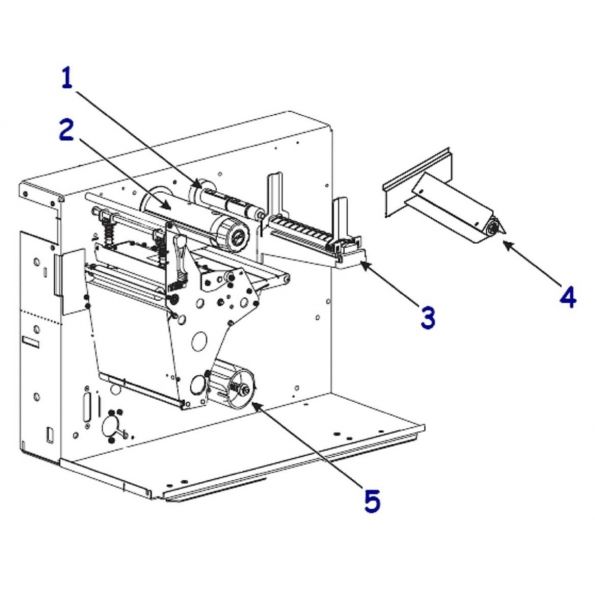 1
2
3
4
5